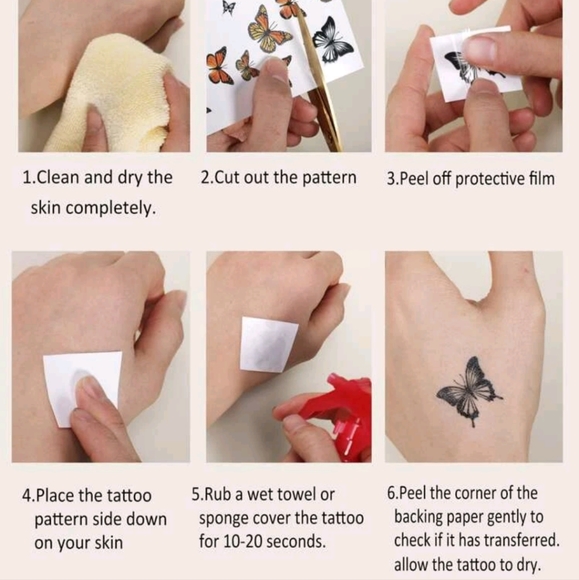 1.Clean and dry the skin completely.

2.Cut out the pattern

3.Peel off protective film

4.Place the tattoo pattern side down on your skin

5.Rub a wet towel or sponge cover the tattoo for 10-20 seconds.

6.Peel the corner of the backing paper gently to check if it has transferred. allow the tattoo to dry.